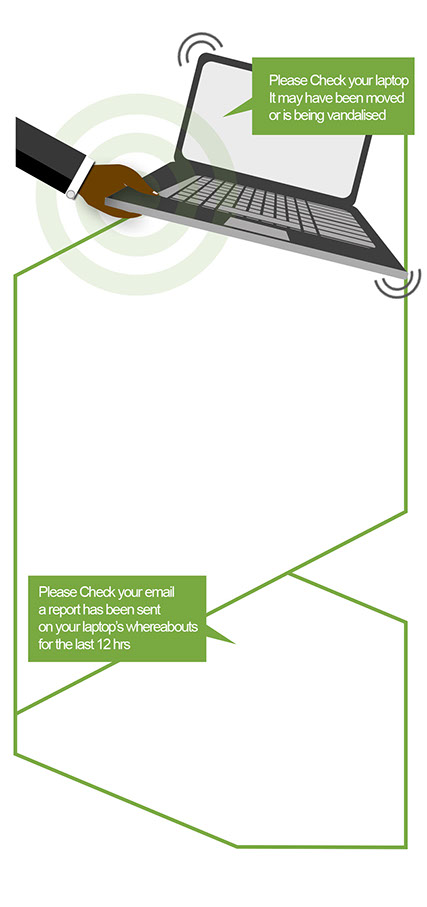 Please Check your laptop
It may have been moved
or is being vandalised

Please Check your email
a report has been sent
on your laptop's whereabouts
for the last 12 hrs